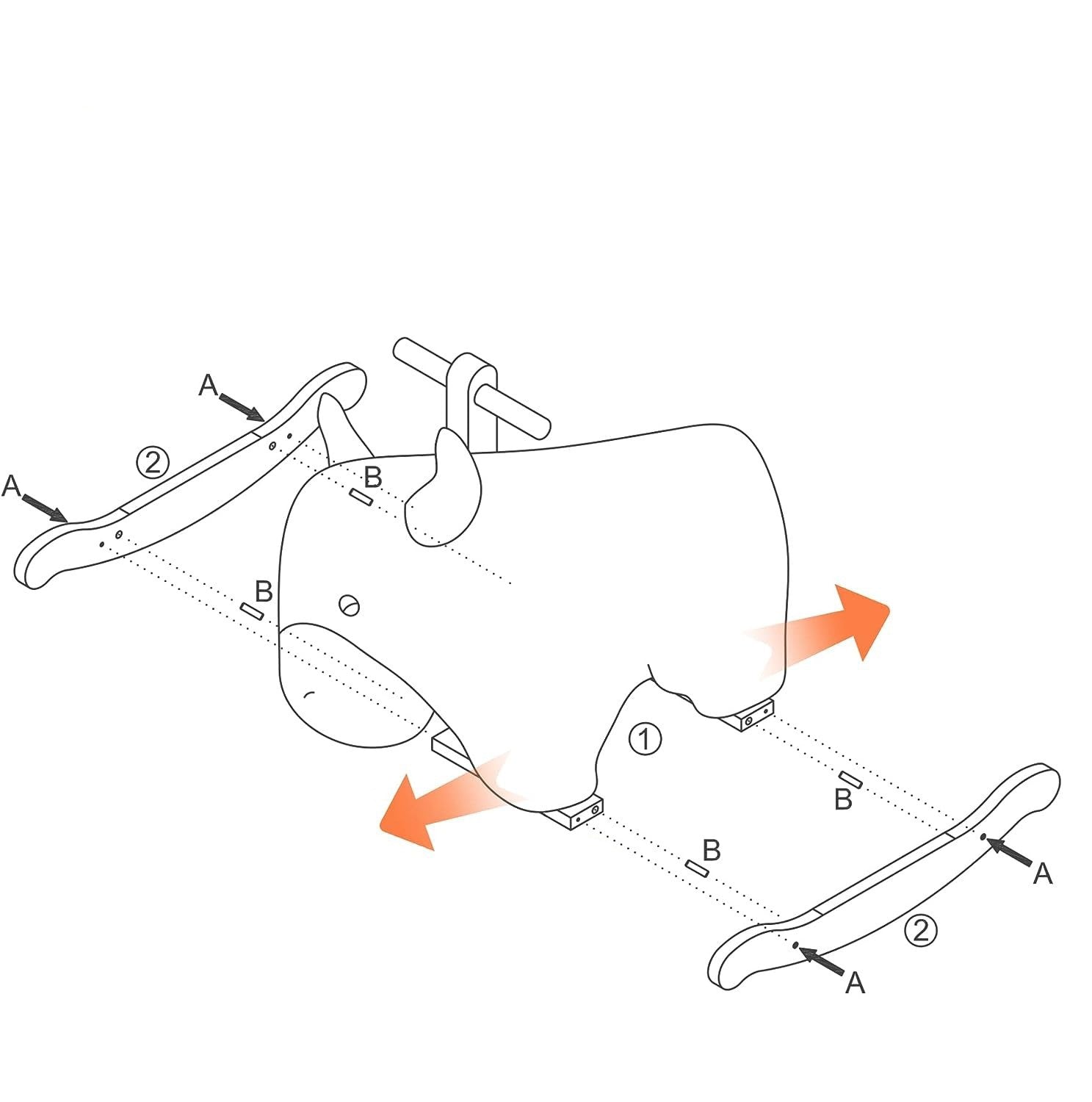 A
②
A
B
B
①
B
B
A
②
A